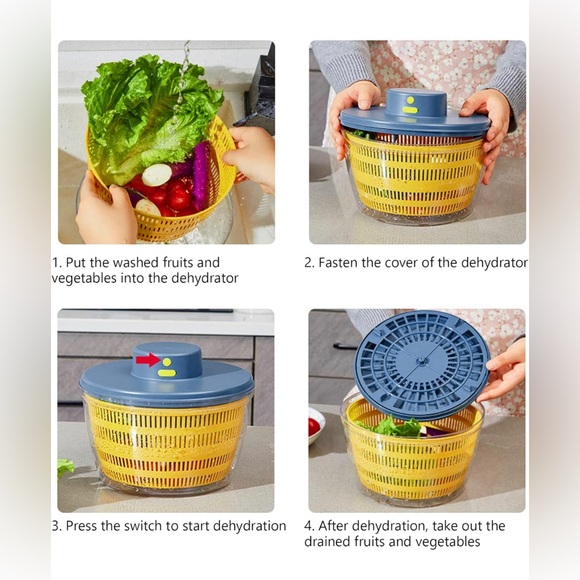 1. Put the washed fruits and vegetables into the dehydrator

2. Fasten the cover of the dehydrator

3. Press the switch to start dehydration

4. After dehydration, take out the drained fruits and vegetables